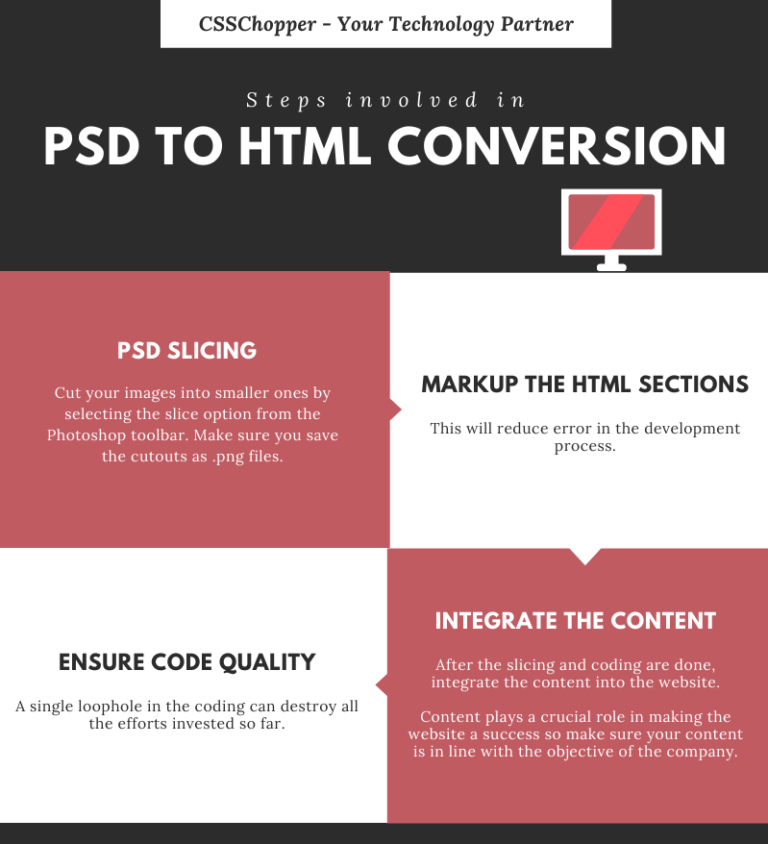 CSSChopper - Your Technology Partner

Steps involved in

PSD TO HTML CONVERSION

PSD SLICING

Cut your images into smaller ones by selecting the slice option from the Photoshop toolbar. Make sure you save the cutouts as .png files.

MARKUP THE HTML SECTIONS

This will reduce error in the development process.

INTEGRATE THE CONTENT

After the slicing and coding are done, integrate the content into the website.

Content plays a crucial role in making the website a success so make sure your content is in line with the objective of the company.

ENSURE CODE QUALITY

A single loophole in the coding can destroy all the efforts invested so far.