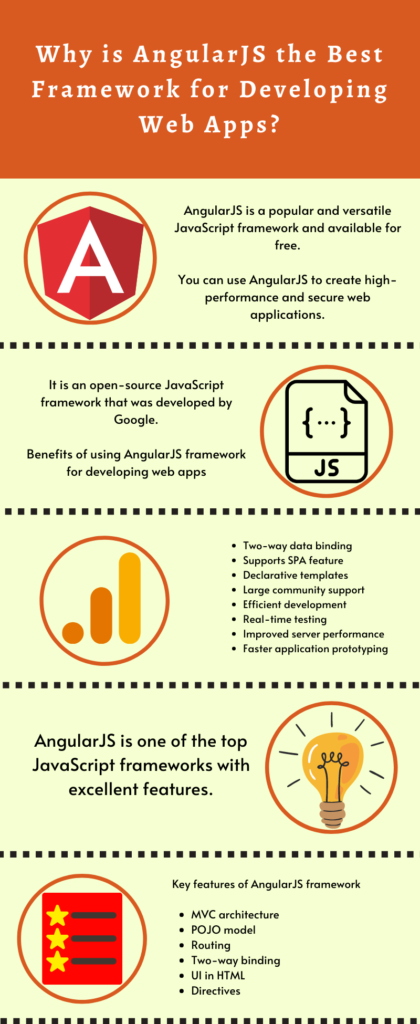 Why is AngularJS the Best Framework for Developing Web Apps?

A

AngularJS is a popular and versatile JavaScript framework and available for free.

You can use AngularJS to create high-performance and secure web applications.

It is an open-source JavaScript framework that was developed by Google.

Benefits of using AngularJS framework for developing web apps

{...}
JS

- Two-way data binding
- Supports SPA feature
- Declarative templates
- Large community support
- Efficient development
- Real-time testing
- Improved server performance
- Faster application prototyping

AngularJS is one of the top JavaScript frameworks with excellent features.

Key features of AngularJS framework

- MVC architecture
- POJO model
- Routing
- Two-way binding
- UI in HTML
- Directives