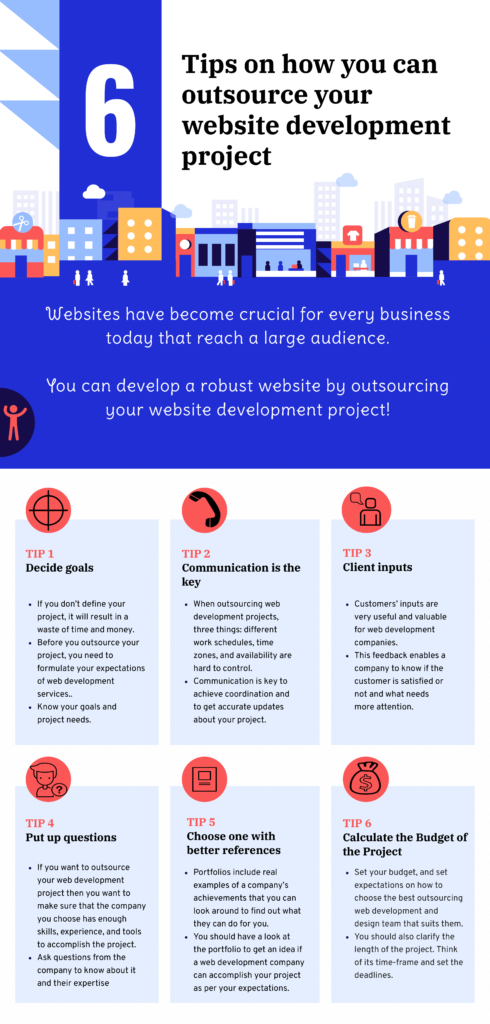 6

Tips on how you can outsource your website development project

Websites have become crucial for every business today that reach a large audience.

You can develop a robust website by outsourcing your website development project!

TIP 1
Decide goals

- If you don't define your project, it will result in a waste of time and money.
- Before you outsource your project, you need to formulate your expectations of web development services..
- Know your goals and project needs.

TIP 2
Communication is the key

- When outsourcing web development projects, three things: different work schedules, time zones, and availability are hard to control.
- Communication is key to achieve coordination and to get accurate updates about your project.

TIP 3
Client inputs

- Customers' inputs are very useful and valuable for web development companies.
- This feedback enables a company to know if the customer is satisfied or not and what needs more attention.

TIP 4
Put up questions

- If you want to outsource your web development project then you want to make sure that the company you choose has enough skills, experience, and tools to accomplish the project.
- Ask questions from the company to know about it and their expertise

TIP 5
Choose one with better references

- Portfolios include real examples of a company's achievements that you can look around to find out what they can do for you.
- You should have a look at the portfolio to get an idea if a web development company can accomplish your project as per your expectations.

TIP 6
Calculate the Budget of the Project

- Set your budget, and set expectations on how to choose the best outsourcing web development and design team that suits them.
- You should also clarify the length of the project. Think of its time-frame and set the deadlines.